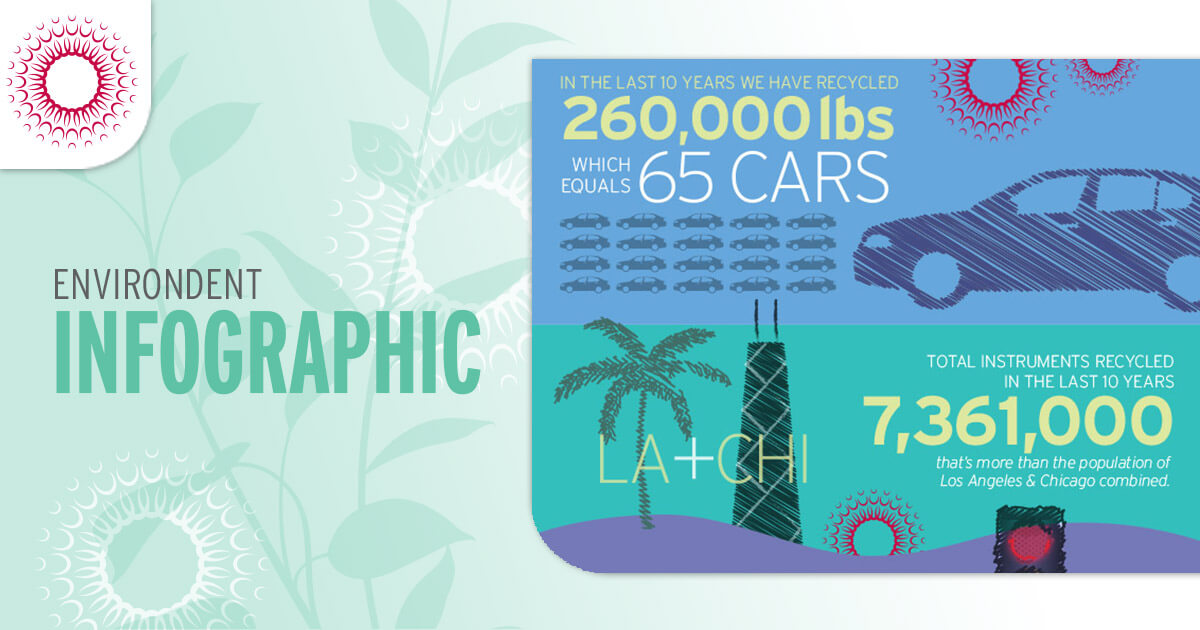 ENVIRONDENT
INFOGRAPHIC

IN THE LAST 10 YEARS WE HAVE RECYCLED
260,000 lbs
WHICH EQUALS 65 CARS

LA+CHI

TOTAL INSTRUMENTS RECYCLED IN THE LAST 10 YEARS
7,361,000
that's more than the population of Los Angeles & Chicago combined.