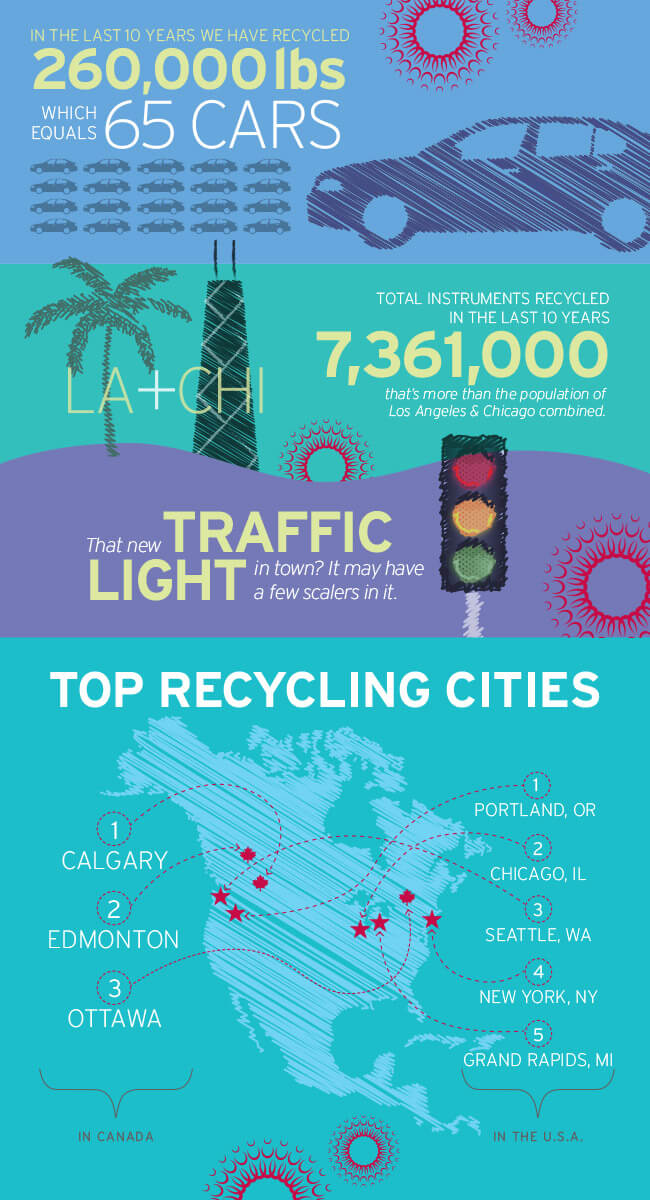 IN THE LAST 10 YEARS WE HAVE RECYCLED

260,000 lbs

WHICH EQUALS 65 CARS

LA+CHI

TOTAL INSTRUMENTS RECYCLED IN THE LAST 10 YEARS

7,361,000

that's more than the population of Los Angeles & Chicago combined.

That new TRAFFIC LIGHT in town? It may have a few scalers in it.

TOP RECYCLING CITIES

1 CALGARY

2 EDMONTON

3 OTTAWA

IN CANADA

1 PORTLAND, OR

2 CHICAGO, IL

3 SEATTLE, WA

4 NEW YORK, NY

5 GRAND RAPIDS, MI

IN THE U.S.A.